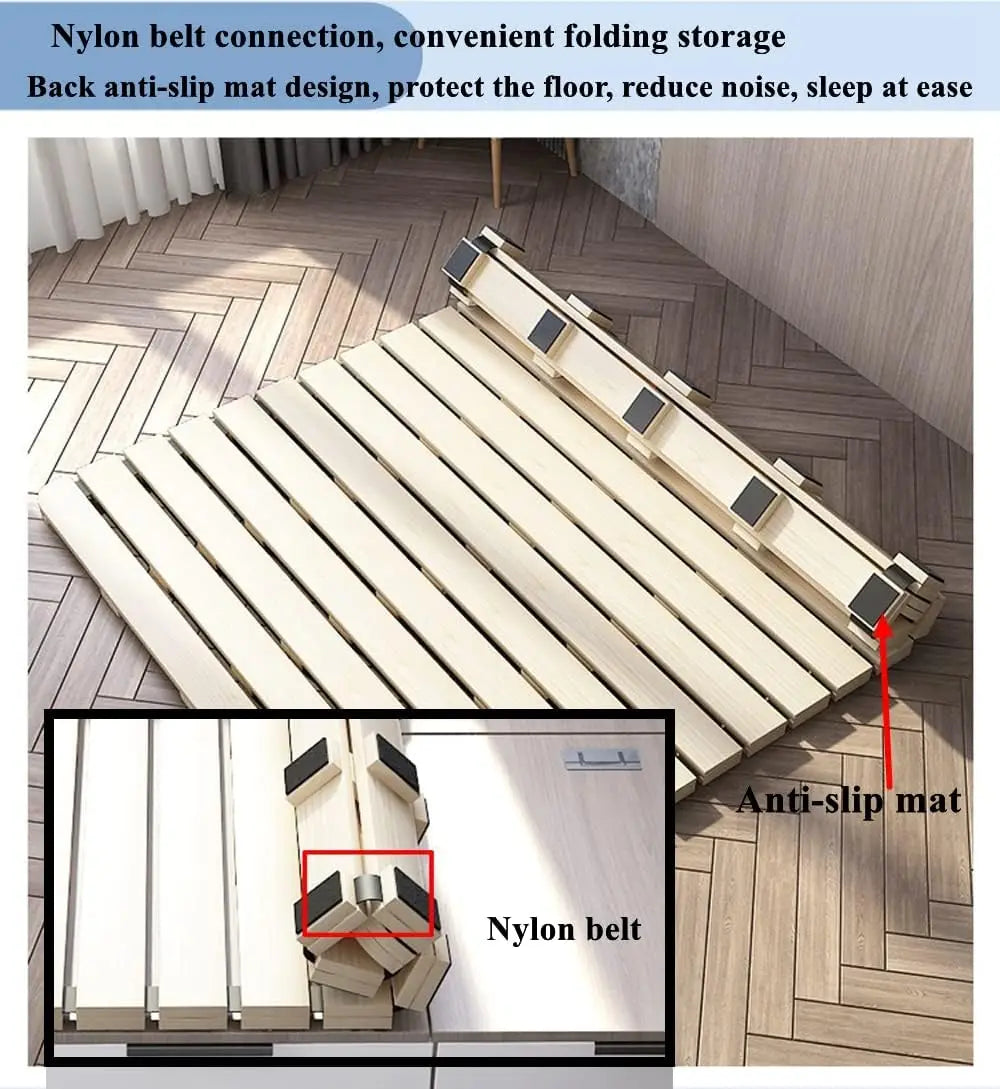 Nylon belt connection, convenient folding storage
Back anti-slip mat design, protect the floor, reduce noise, sleep at ease

Anti-slip mat

Nylon belt