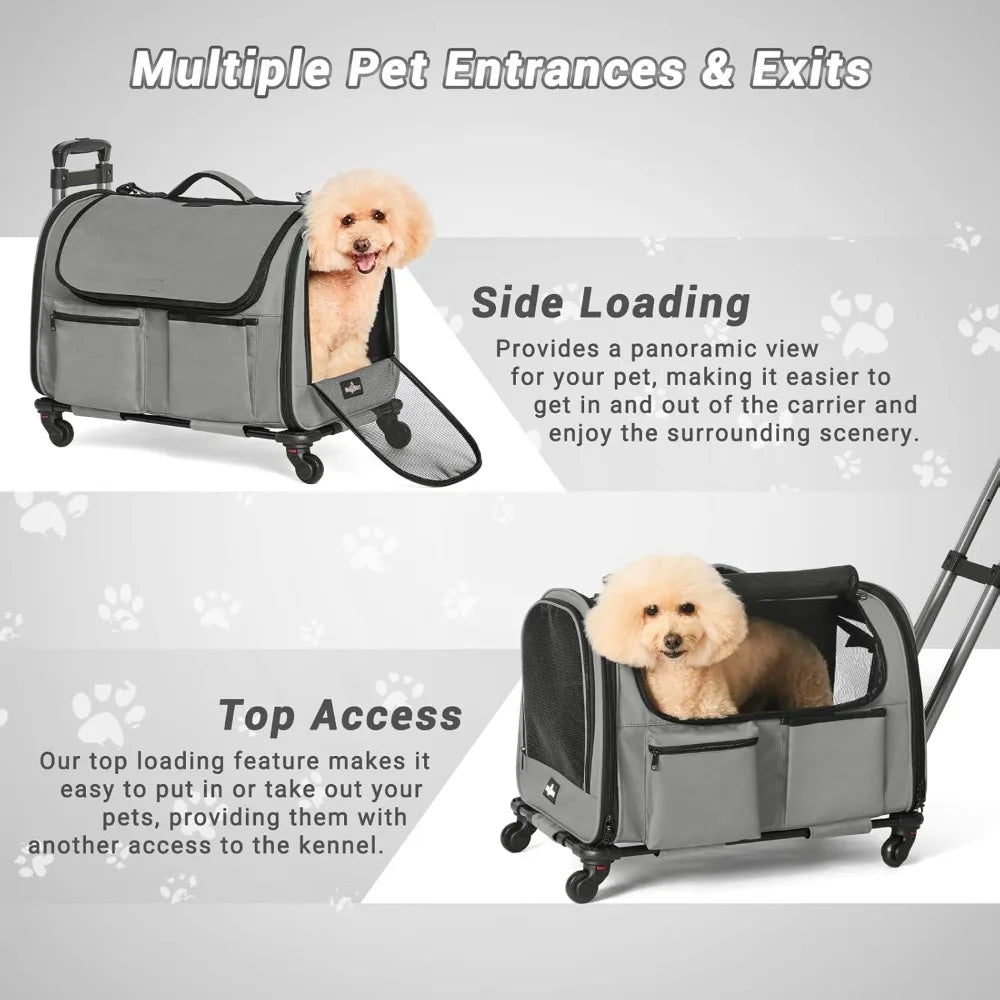 Multiple Pet Entrances & Exits

Side Loading

Provides a panoramic view for your pet, making it easier to get in and out of the carrier and enjoy the surrounding scenery.

Top Access

Our top loading feature makes it easy to put in or take out your pets, providing them with another access to the kennel.